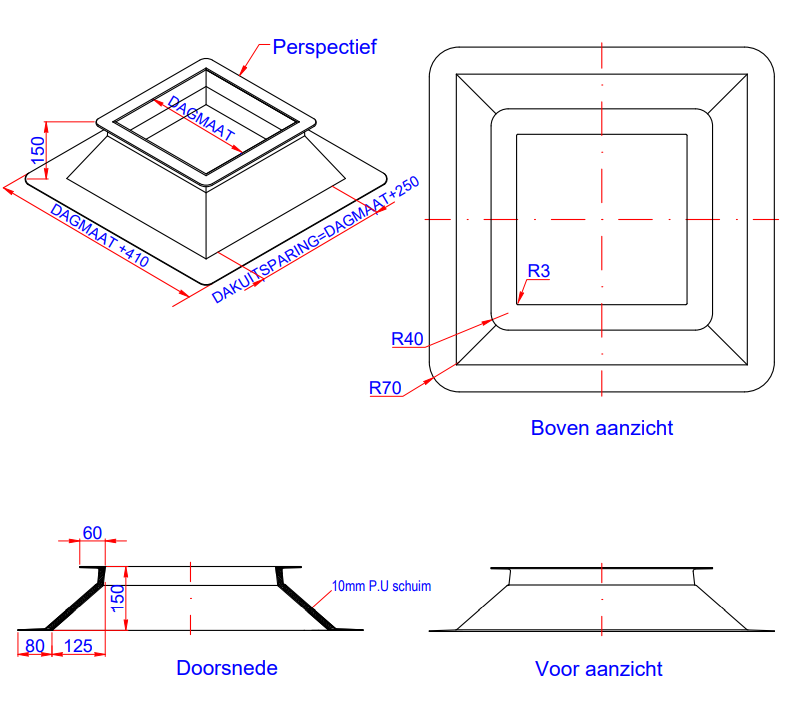 Perspectief

DAGMAAT

150

DAGMAAT +410

DAKUITSPARING=DAGMAAT+250

R3

R40

R70

Boven aanzicht

60

150

10mm P.U schuim

80

125

Doorsnede

Voor aanzicht