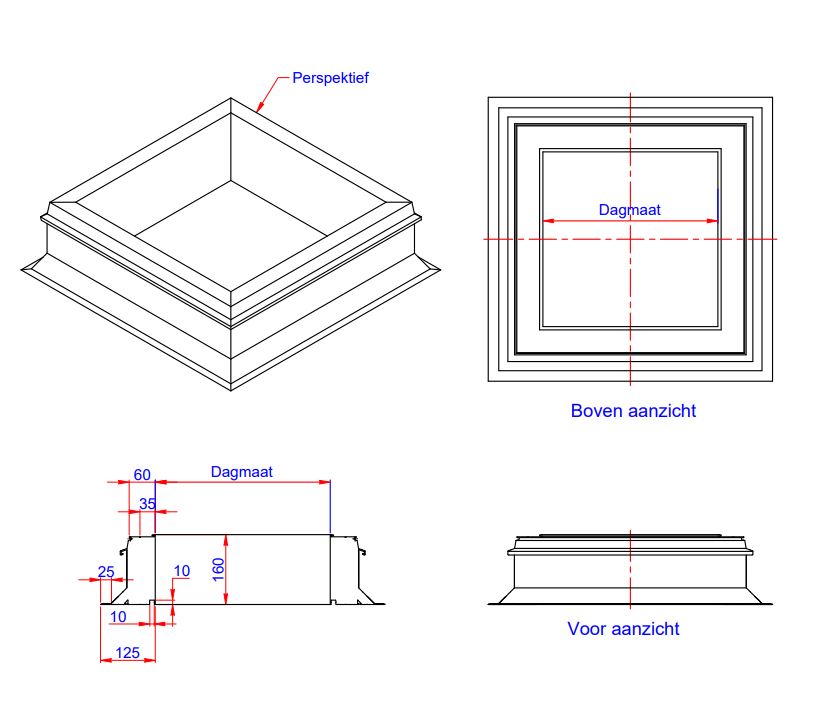 Perspektief

Dagmaat

Boven aanzicht

60
Dagmaat
35
25
10
160
10
125

Voor aanzicht